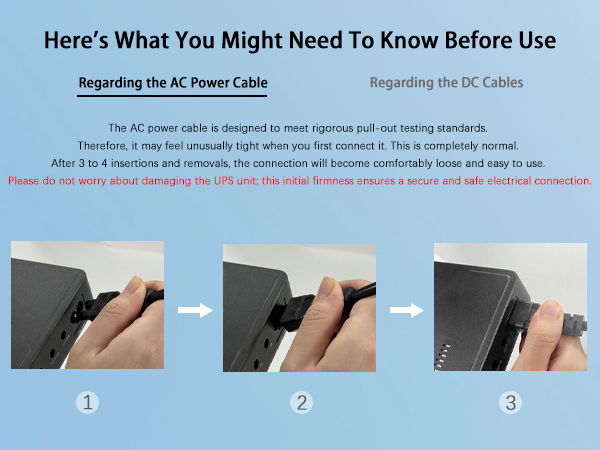 Here's What You Might Need To Know Before Use

Regarding the AC Power Cable

Regarding the DC Cables

The AC power cable is designed to meet rigorous pull-out testing standards. Therefore, it may feel unusually tight when you first connect it. This is completely normal. After 3 to 4 insertions and removals, the connection will become comfortably loose and easy to use. Please do not worry about damaging the UPS unit; this initial firmness ensures a secure and safe electrical connection.

1

2

3