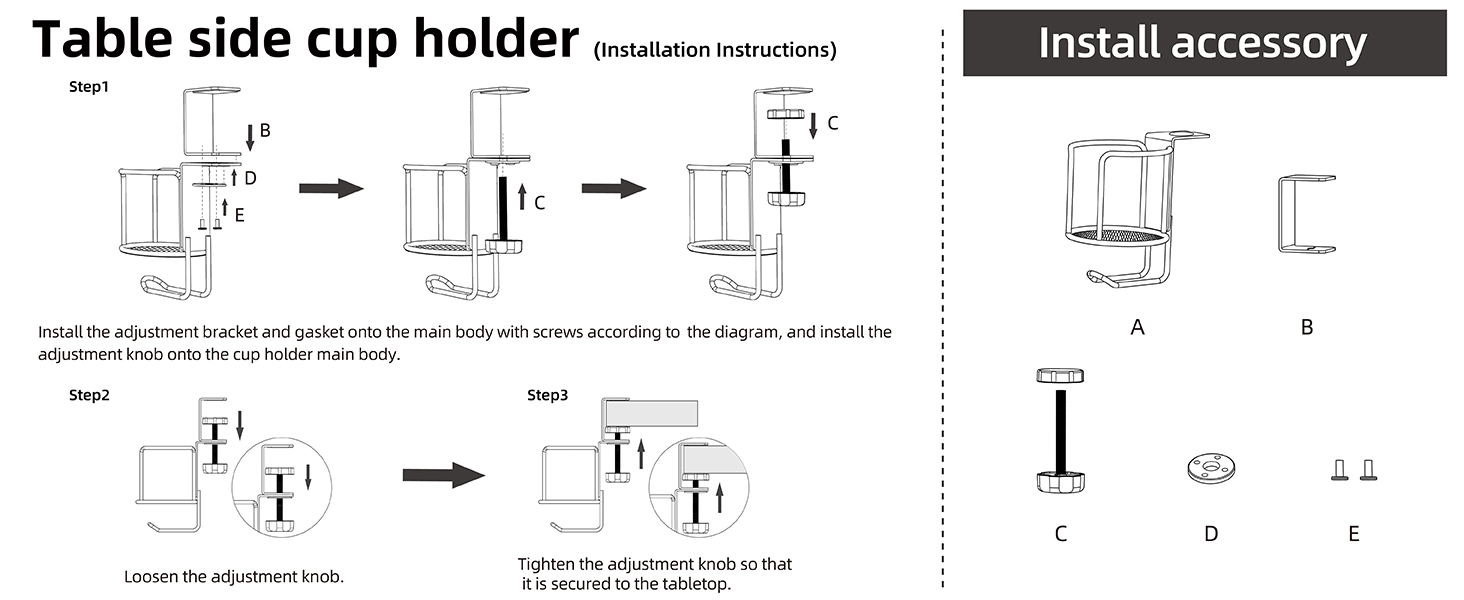 Table side cup holder (Installation Instructions)

Step1

B
D
E
C
C

Install the adjustment bracket and gasket onto the main body with screws according to the diagram, and install the adjustment knob onto the cup holder main body.

Step2

Loosen the adjustment knob.

Step3

Tighten the adjustment knob so that it is secured to the tabletop.

Install accessory

A
B
C
D
E