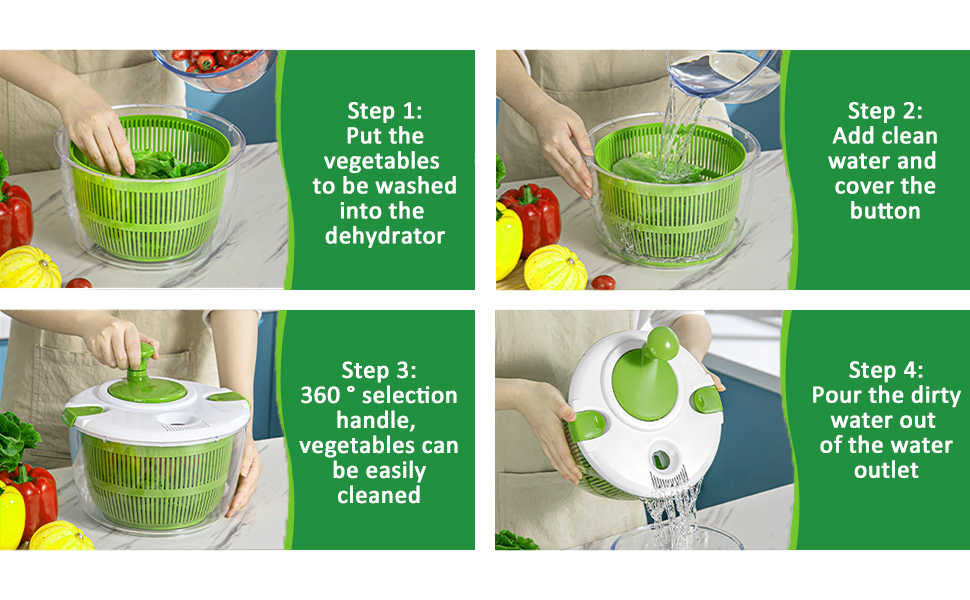 Step 1:
Put the vegetables to be washed into the dehydrator

Step 2:
Add clean water and cover the button

Step 3:
360 ° selection handle, vegetables can be easily cleaned

Step 4:
Pour the dirty water out of the water outlet