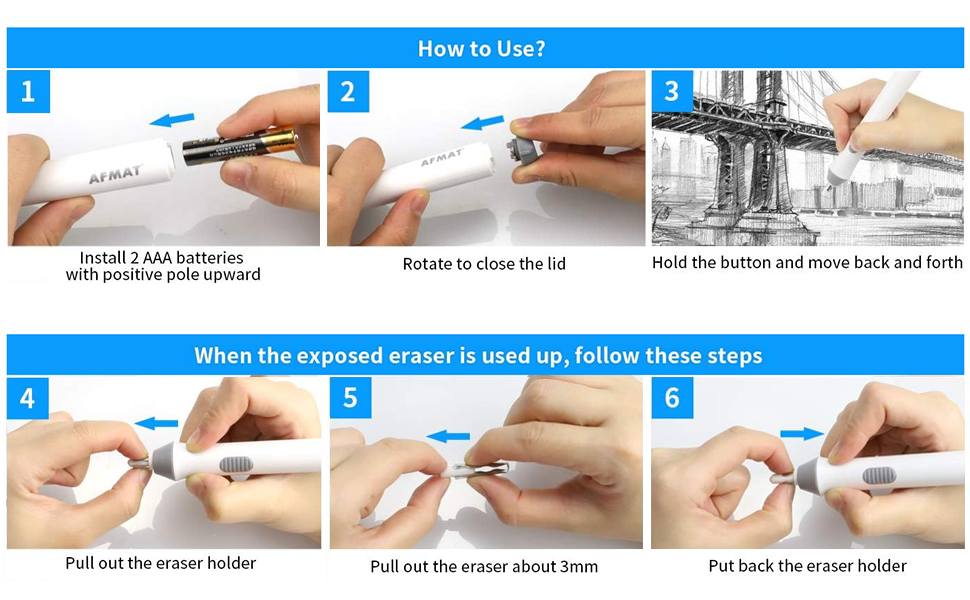 How to Use?

1

AFMAT

Install 2 AAA batteries with positive pole upward

2

AFMAT

Rotate to close the lid

3

Hold the button and move back and forth

When the exposed eraser is used up, follow these steps

4

Pull out the eraser holder

5

Pull out the eraser about 3mm

6

Put back the eraser holder