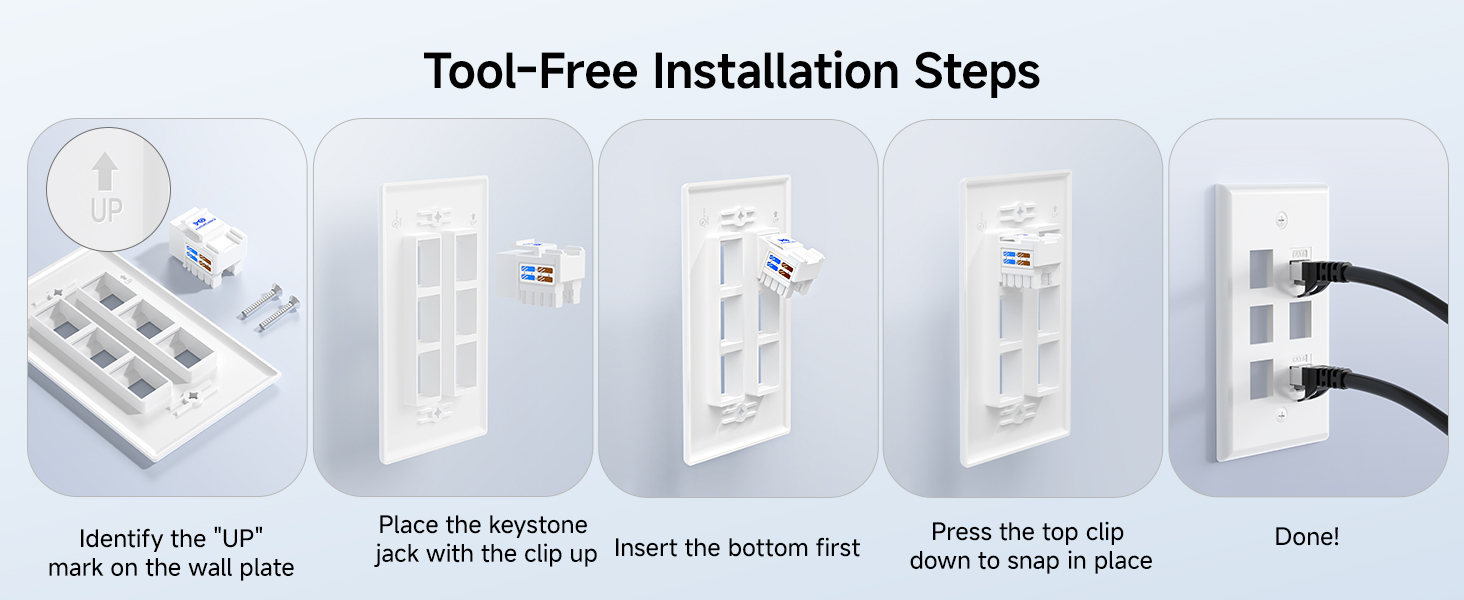 Tool-Free Installation Steps

UP

Identify the "UP" mark on the wall plate

Place the keystone jack with the clip up

Insert the bottom first

Press the top clip down to snap in place

Done!