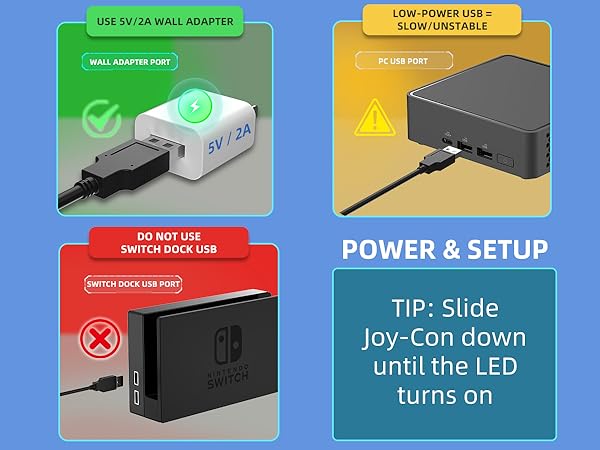 USE 5V/2A WALL ADAPTER

WALL ADAPTER PORT

5V / 2A

LOW-POWER USB = SLOW/UNSTABLE

PC USB PORT

DO NOT USE SWITCH DOCK USB

SWITCH DOCK USB PORT

NINTENDO SWITCH

POWER & SETUP

TIP: Slide Joy-Con down until the LED turns on