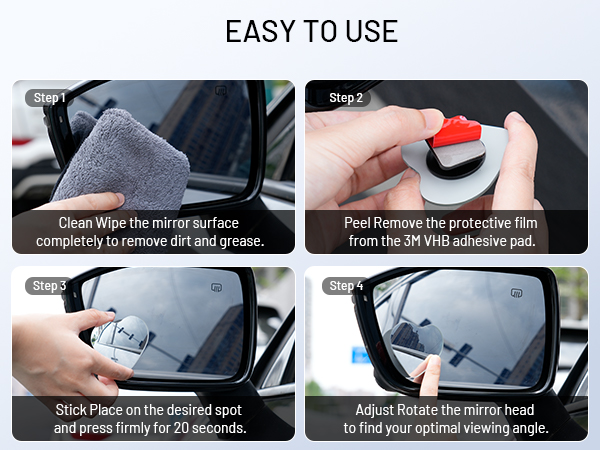 EASY TO USE

Step 1

Clean Wipe the mirror surface completely to remove dirt and grease.

Step 2

Peel Remove the protective film from the 3M VHB adhesive pad.

Step 3

Stick Place on the desired spot and press firmly for 20 seconds.

Step 4

Adjust Rotate the mirror head to find your optimal viewing angle.