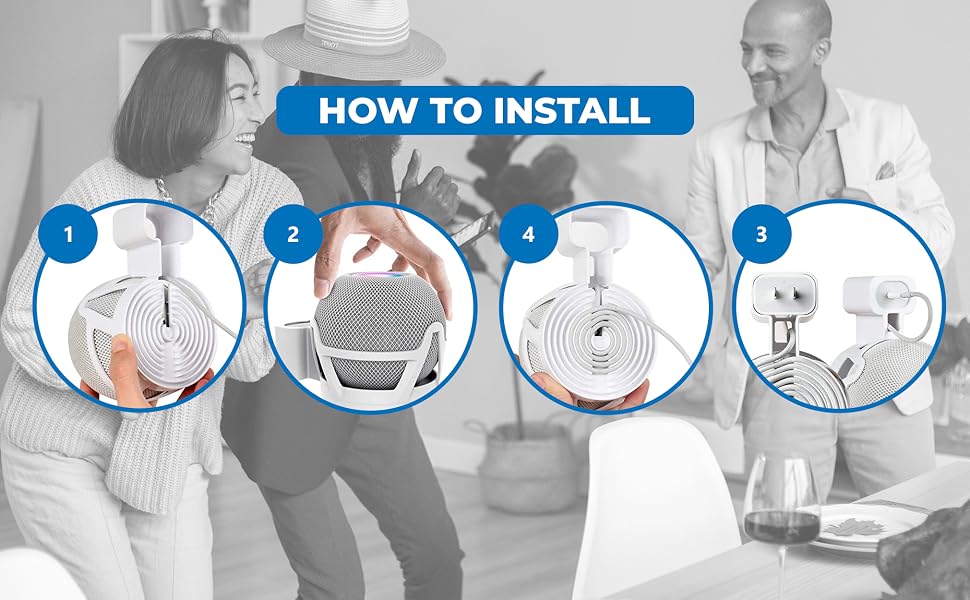 HOW TO INSTALL

1

2

4

3