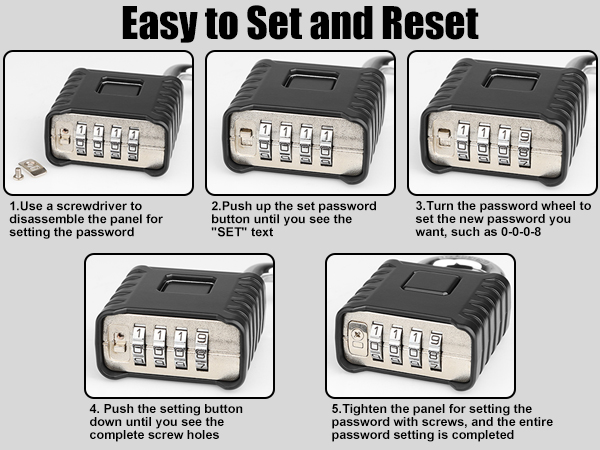 Easy to Set and Reset

1.Use a screwdriver to disassemble the panel for setting the password

2.Push up the set password button until you see the "SET" text

3.Turn the password wheel to set the new password you want, such as 0-0-0-8

4. Push the setting button down until you see the complete screw holes

5.Tighten the panel for setting the password with screws, and the entire password setting is completed