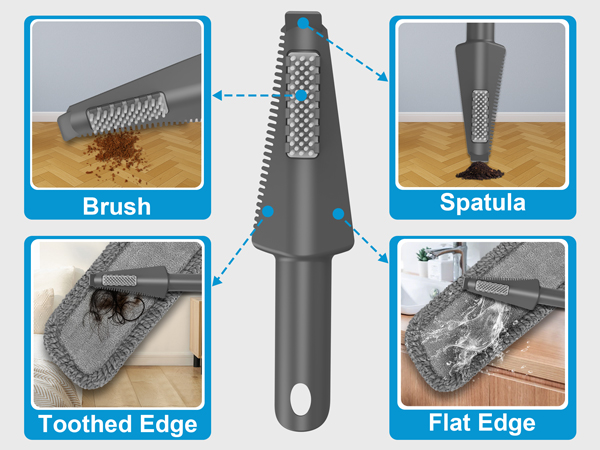 Brush

Spatula

Toothed Edge

Flat Edge