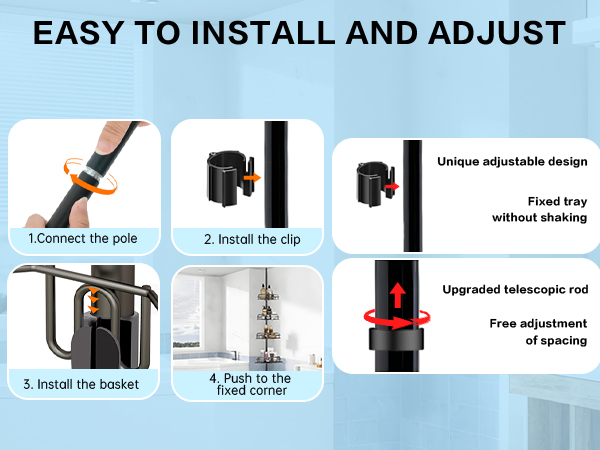 EASY TO INSTALL AND ADJUST

1.Connect the pole

2. Install the clip

3. Install the basket

4. Push to the fixed corner

Unique adjustable design

Fixed tray without shaking

Upgraded telescopic rod

Free adjustment of spacing