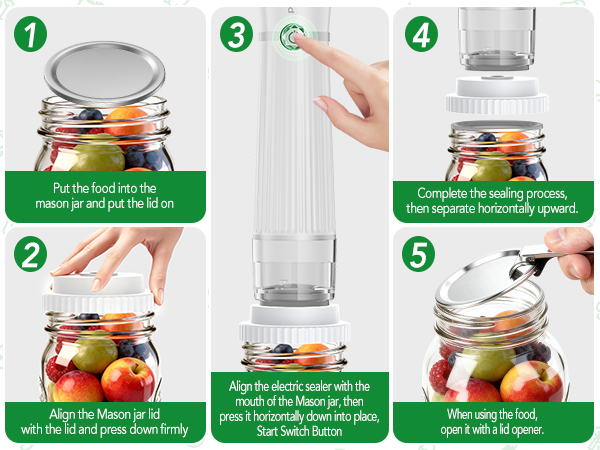 1

Put the food into the mason jar and put the lid on

2

Align the Mason jar lid with the lid and press down firmly

3

Align the electric sealer with the mouth of the Mason jar, then press it horizontally down into place, Start Switch Button

4

Complete the sealing process, then separate horizontally upward.

5

When using the food, open it with a lid opener.