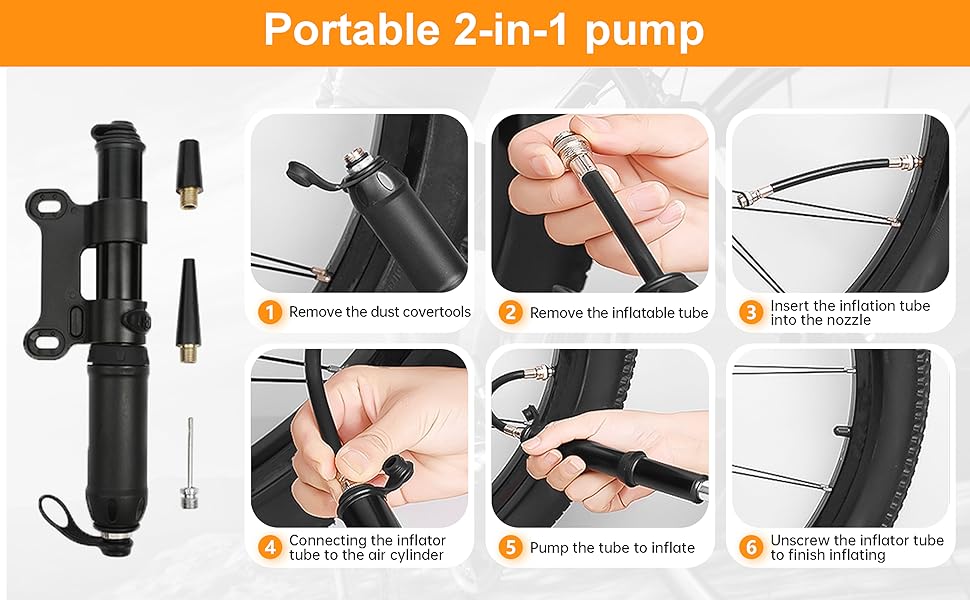 Portable 2-in-1 pump

1 Remove the dust covertools

2 Remove the inflatable tube

3 Insert the inflation tube into the nozzle

4 Connecting the inflator tube to the air cylinder

5 Pump the tube to inflate

6 Unscrew the inflator tube to finish inflating