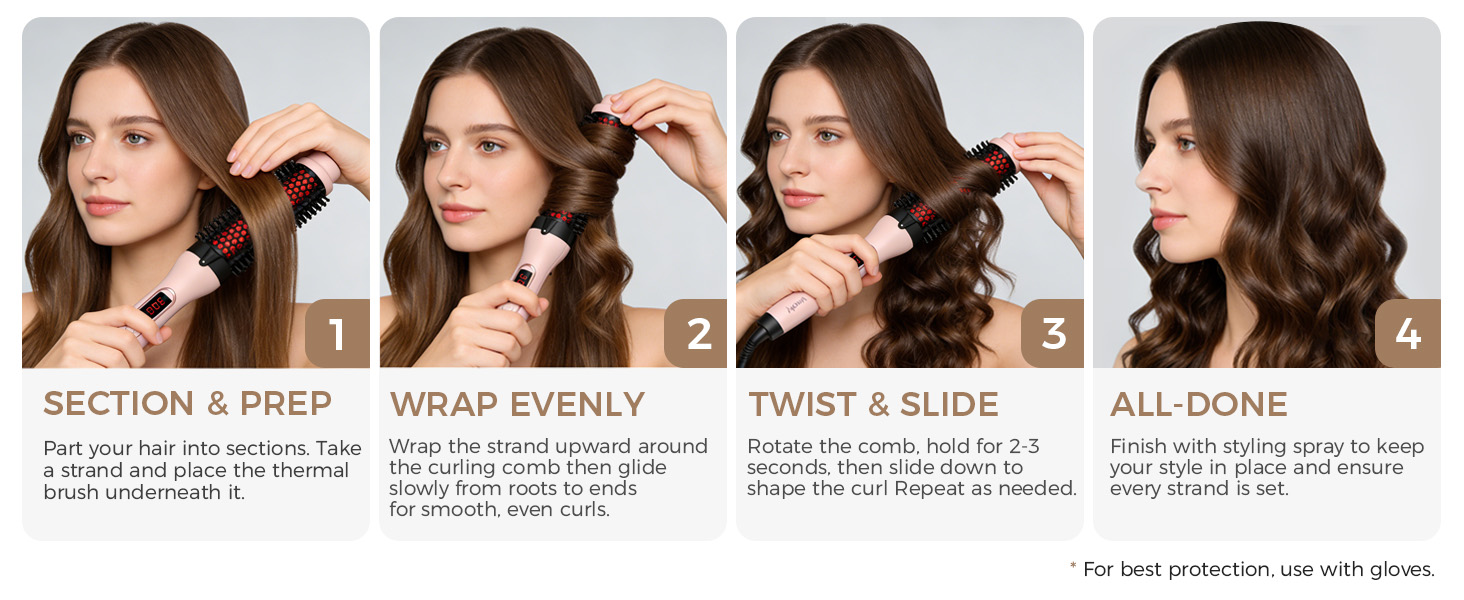 1

SECTION & PREP

Part your hair into sections. Take a strand and place the thermal brush underneath it.

2

WRAP EVENLY

Wrap the strand upward around the curling comb then glide slowly from roots to ends for smooth, even curls.

3

TWIST & SLIDE

Rotate the comb, hold for 2-3 seconds, then slide down to shape the curl Repeat as needed.

4

ALL-DONE

Finish with styling spray to keep your style in place and ensure every strand is set.

* For best protection, use with gloves.