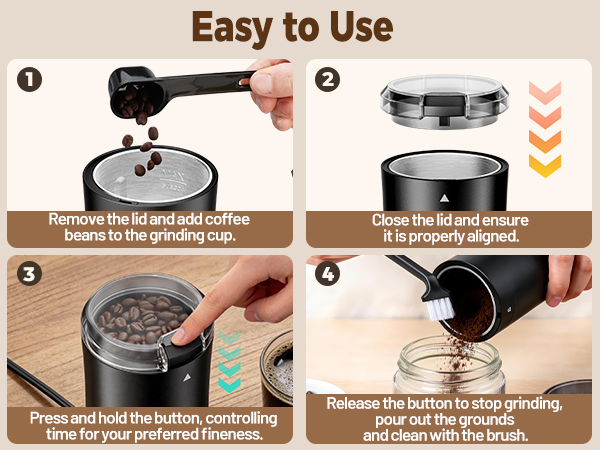 Easy to Use

1
Remove the lid and add coffee beans to the grinding cup.

2
Close the lid and ensure it is properly aligned.

3
Press and hold the button, controlling time for your preferred fineness.

4
Release the button to stop grinding, pour out the grounds and clean with the brush.