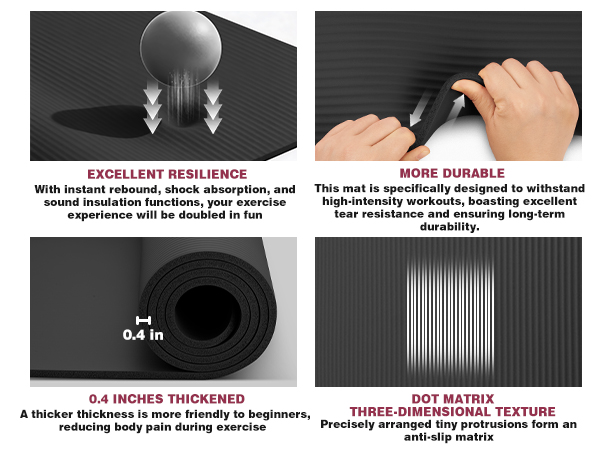 EXCELLENT RESILIENCE
With instant rebound, shock absorption, and sound insulation functions, your exercise experience will be doubled in fun

MORE DURABLE
This mat is specifically designed to withstand high-intensity workouts, boasting excellent tear resistance and ensuring long-term durability.

0.4 in

0.4 INCHES THICKENED
A thicker thickness is more friendly to beginners, reducing body pain during exercise

DOT MATRIX
THREE-DIMENSIONAL TEXTURE
Precisely arranged tiny protrusions form an anti-slip matrix