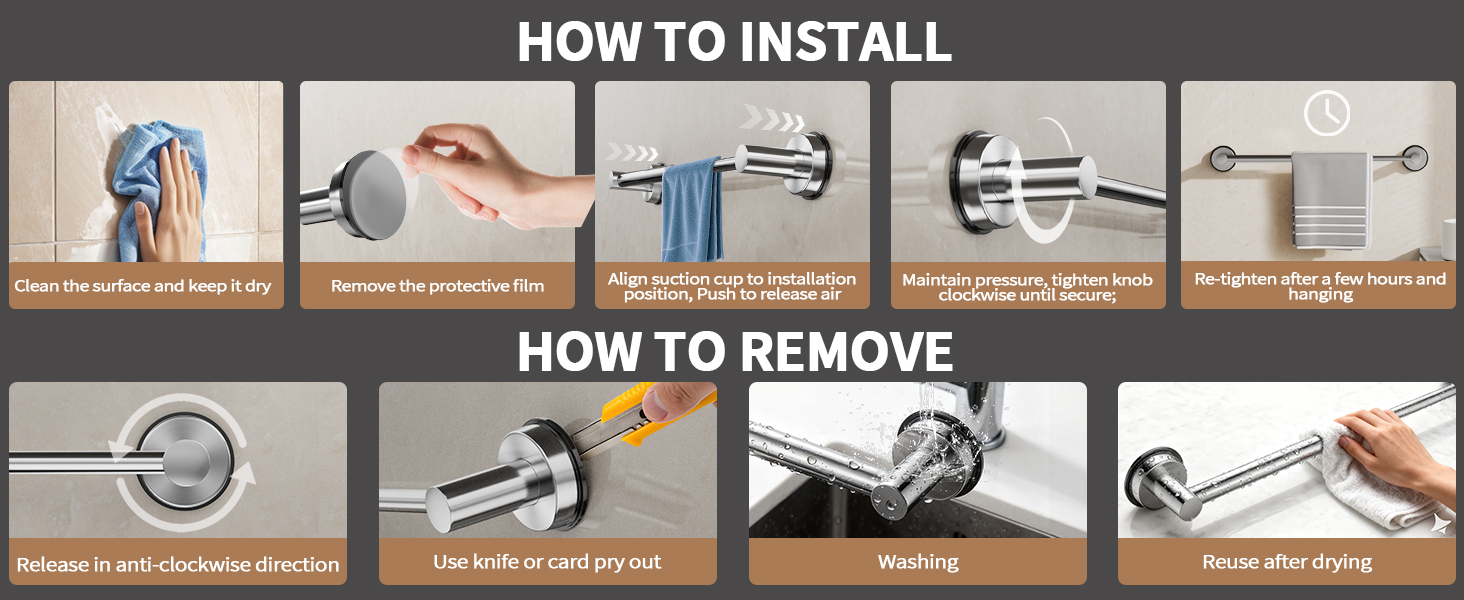 HOW TO INSTALL

Clean the surface and keep it dry

Remove the protective film

Align suction cup to installation position, Push to release air

Maintain pressure, tighten knob clockwise until secure;

Re-tighten after a few hours and hanging

HOW TO REMOVE

Release in anti-clockwise direction

Use knife or card pry out

Washing

Reuse after drying