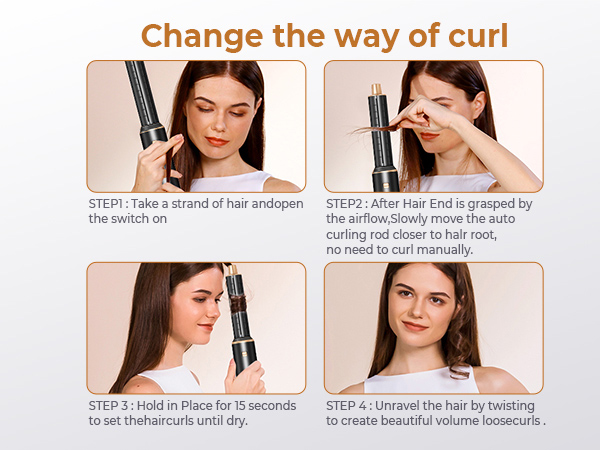 Change the way of curl

STEP1 : Take a strand of hair andopen the switch on

STEP2 : After Hair End is grasped by the airflow,Slowly move the auto curling rod closer to halr root, no need to curl manually.

STEP 3 : Hold in Place for 15 seconds to set thehaircurls until dry.

STEP 4 : Unravel the hair by twisting to create beautiful volume loosecurls .