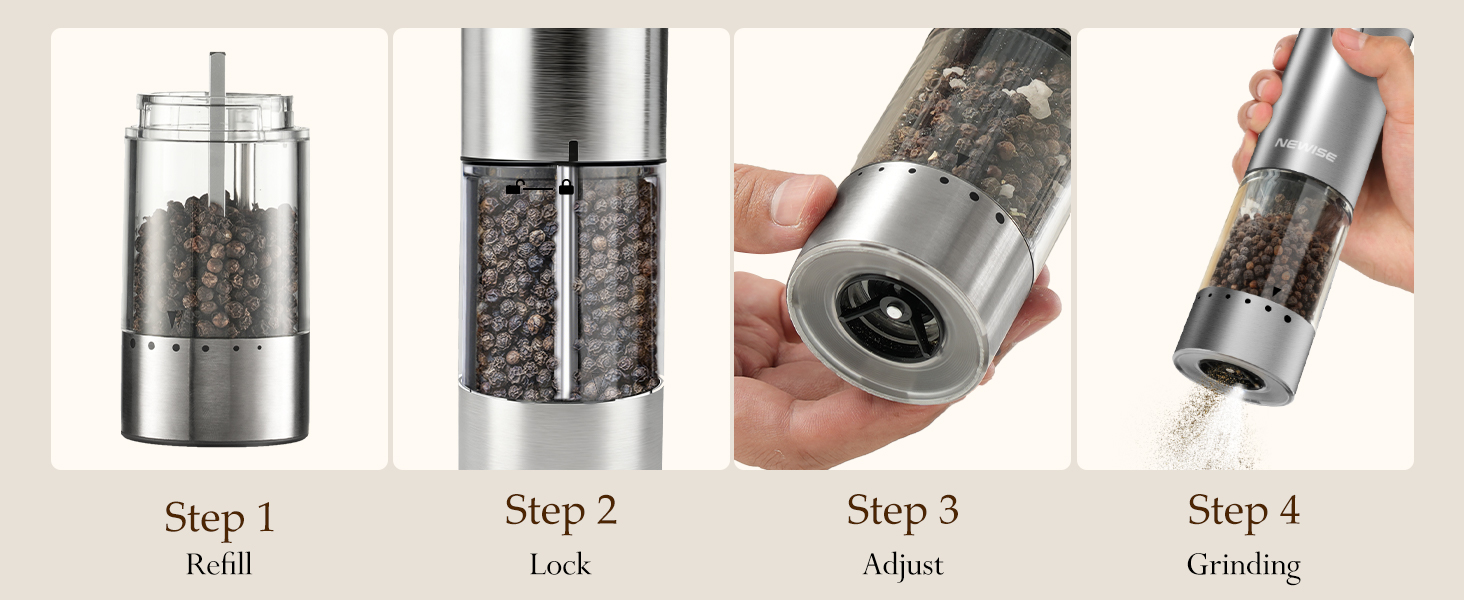 NEWISE

Step 1
Refill

Step 2
Lock

Step 3
Adjust

Step 4
Grinding