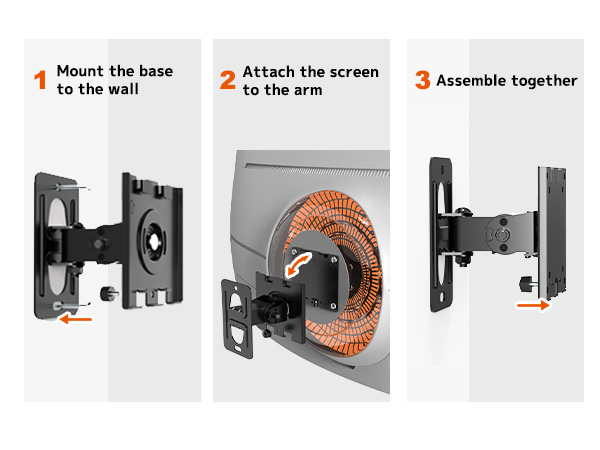 1 Mount the base to the wall

2 Attach the screen to the arm

3 Assemble together