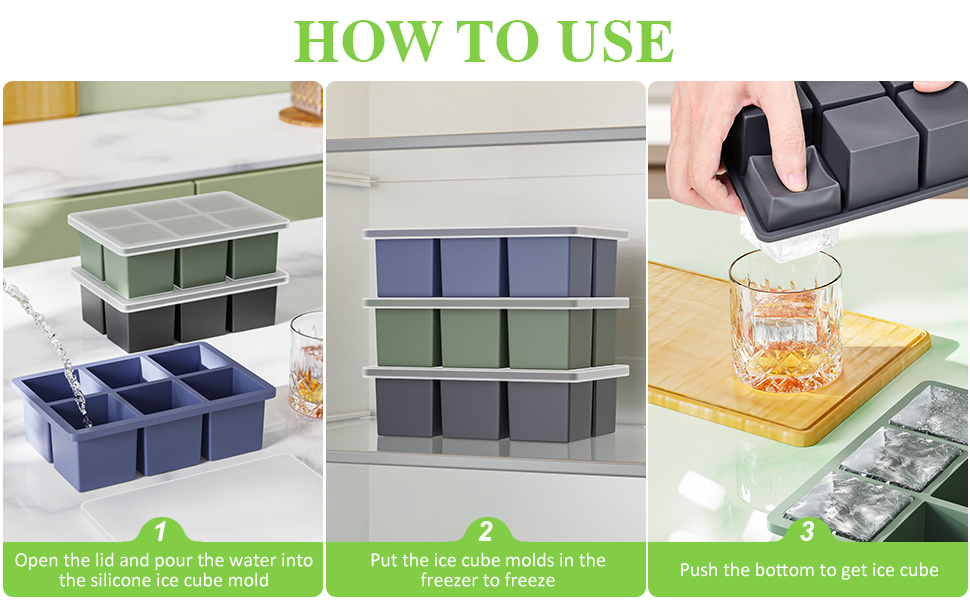 HOW TO USE

1
Open the lid and pour the water into the silicone ice cube mold

2
Put the ice cube molds in the freezer to freeze

3
Push the bottom to get ice cube