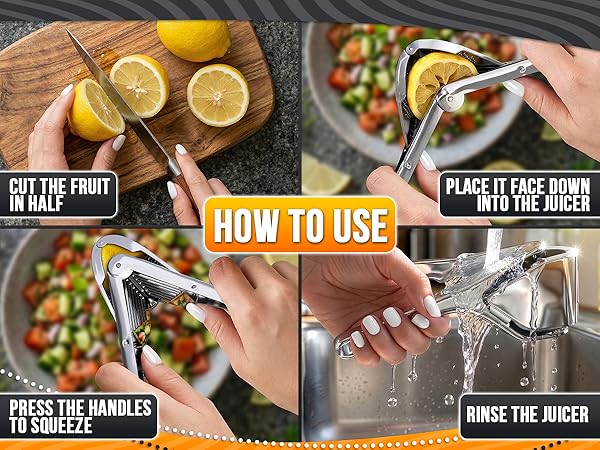 CUT THE FRUIT IN HALF

PLACE IT FACE DOWN INTO THE JUICER

HOW TO USE

PRESS THE HANDLES TO SQUEEZE

RINSE THE JUICER