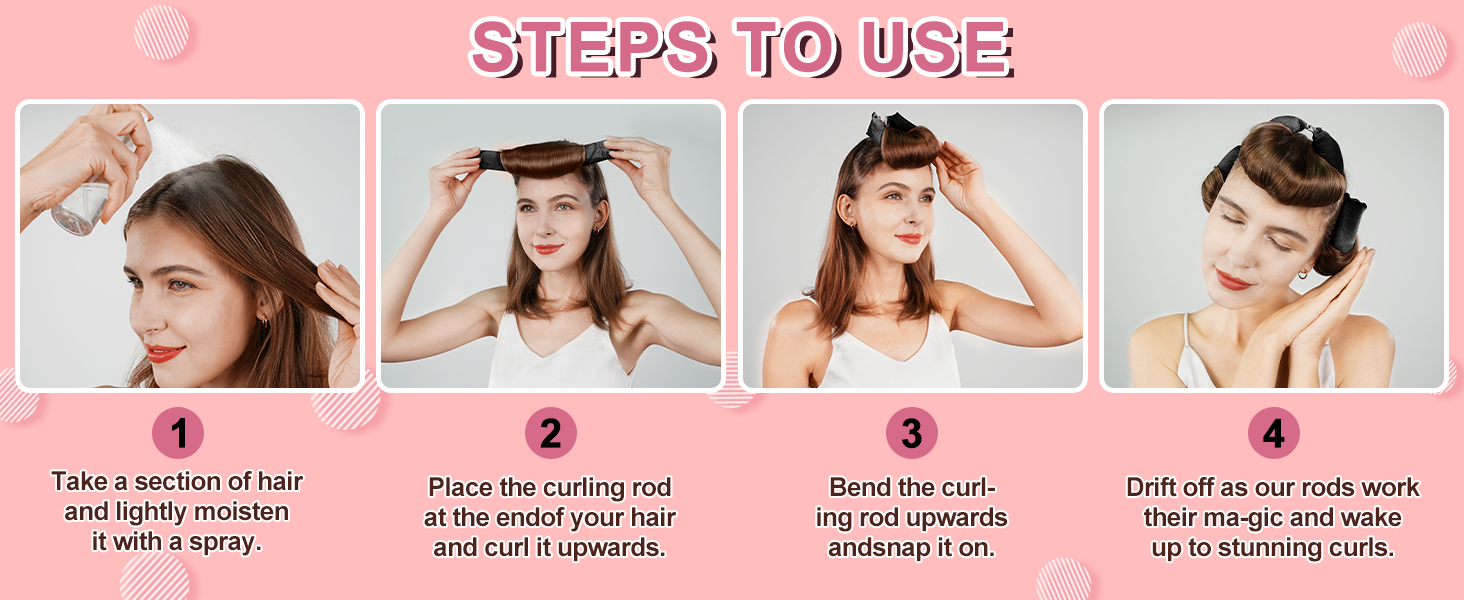 STEPS TO USE

1
Take a section of hair and lightly moisten it with a spray.

2
Place the curling rod at the endof your hair and curl it upwards.

3
Bend the curling rod upwards andsnap it on.

4
Drift off as our rods work their ma-gic and wake up to stunning curls.