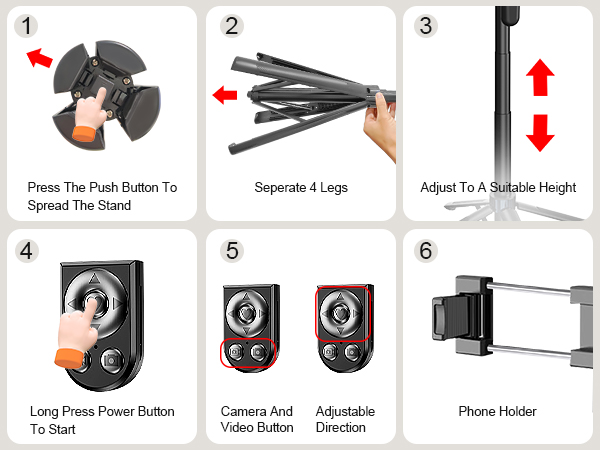 1

Press The Push Button To Spread The Stand

2

Seperate 4 Legs

3

Adjust To A Suitable Height

4

Long Press Power Button To Start

5

Camera And Video Button

Adjustable Direction

6

Phone Holder