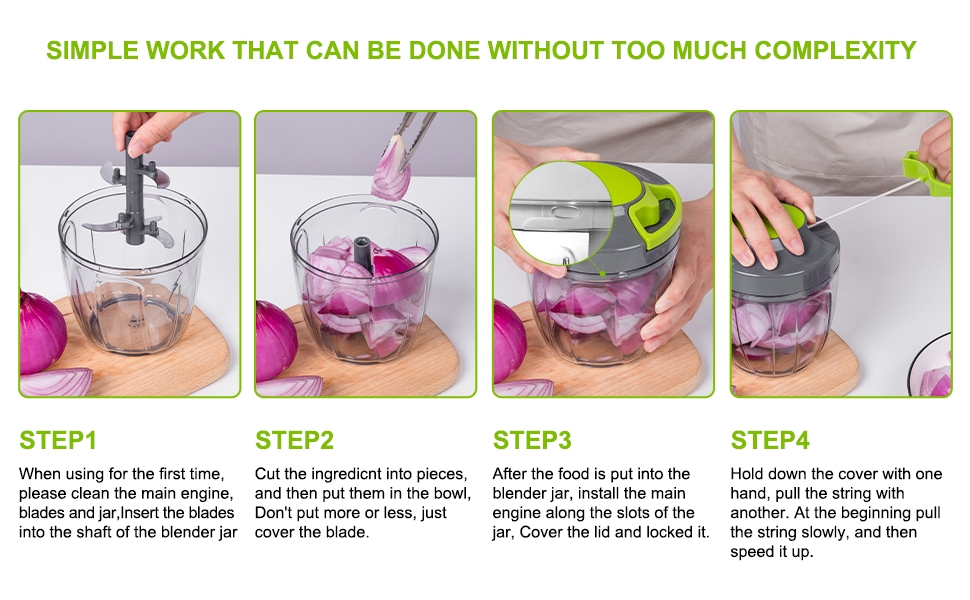 SIMPLE WORK THAT CAN BE DONE WITHOUT TOO MUCH COMPLEXITY

STEP1

When using for the first time, please clean the main engine, blades and jar,Insert the blades into the shaft of the blender jar

STEP2

Cut the ingredicnt into pieces, and then put them in the bowl, Don't put more or less, just cover the blade.

STEP3

After the food is put into the blender jar, install the main engine along the slots of the jar, Cover the lid and locked it.

STEP4

Hold down the cover with one hand, pull the string with another. At the beginning pull the string slowly, and then speed it up.