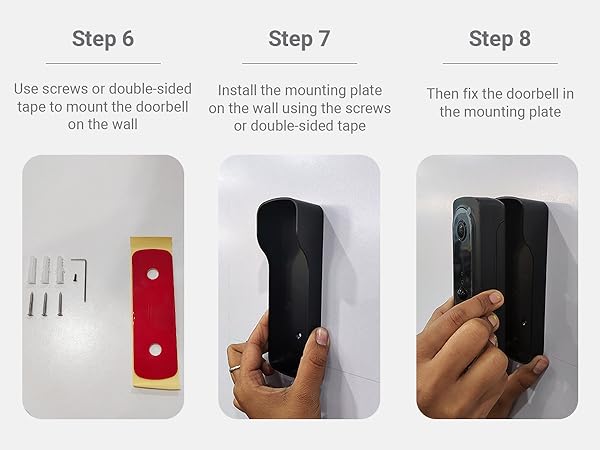 Step 6

Use screws or double-sided tape to mount the doorbell on the wall

Step 7

Install the mounting plate on the wall using the screws or double-sided tape

Step 8

Then fix the doorbell in the mounting plate