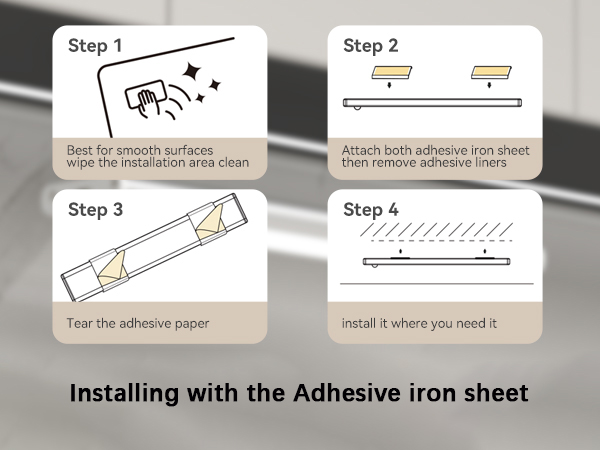 Step 1

Best for smooth surfaces
wipe the installation area clean

Step 2

Attach both adhesive iron sheet
then remove adhesive liners

Step 3

Tear the adhesive paper

Step 4

install it where you need it

Installing with the Adhesive iron sheet