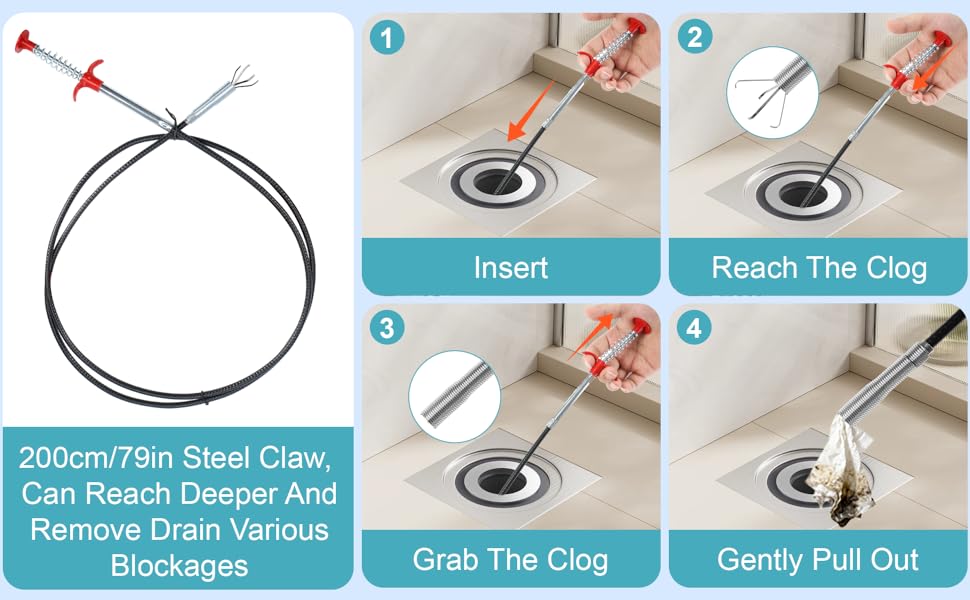 200cm/79in Steel Claw, Can Reach Deeper And Remove Drain Various Blockages

1
Insert

2
Reach The Clog

3
Grab The Clog

4
Gently Pull Out