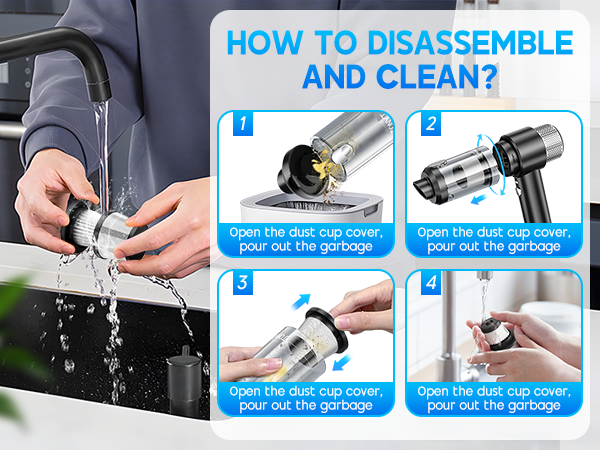 HOW TO DISASSEMBLE AND CLEAN?

1
Open the dust cup cover, pour out the garbage

2
Open the dust cup cover, pour out the garbage

3
Open the dust cup cover, pour out the garbage

4
Open the dust cup cover, pour out the garbage