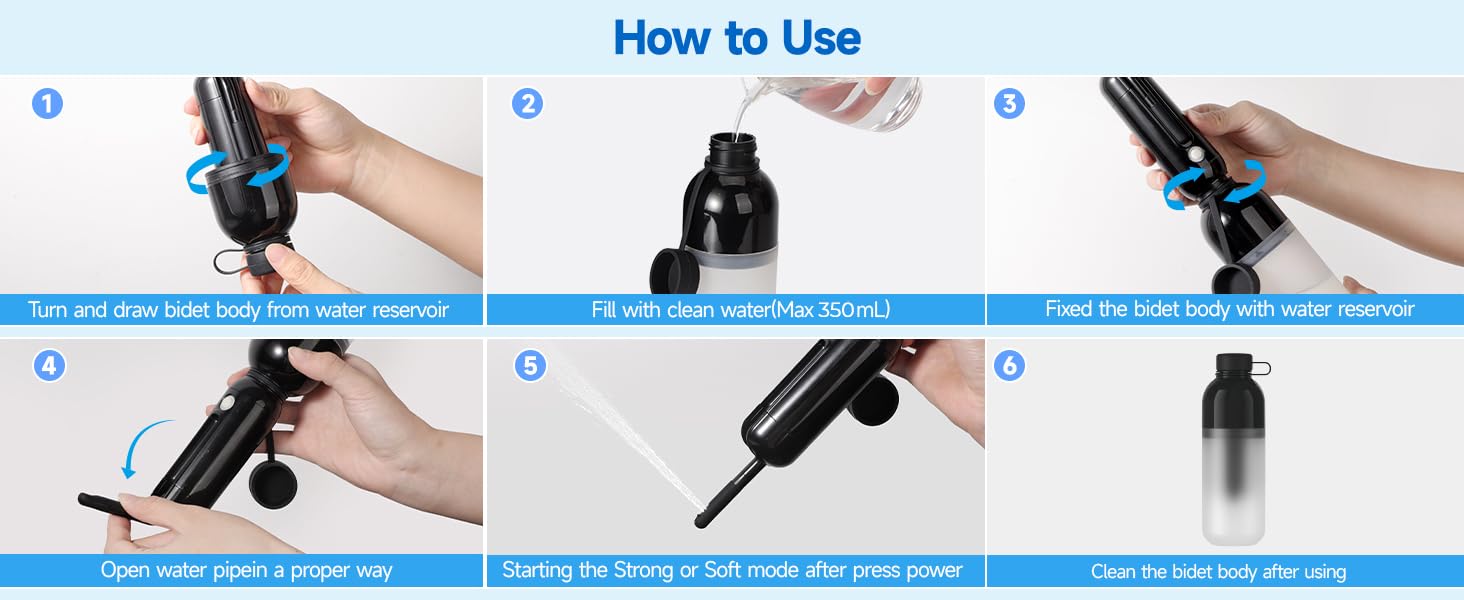 How to Use

1
Turn and draw bidet body from water reservoir

2
Fill with clean water(Max 350mL)

3
Fixed the bidet body with water reservoir

4
Open water pipein a proper way

5
Starting the Strong or Soft mode after press power

6
Clean the bidet body after using