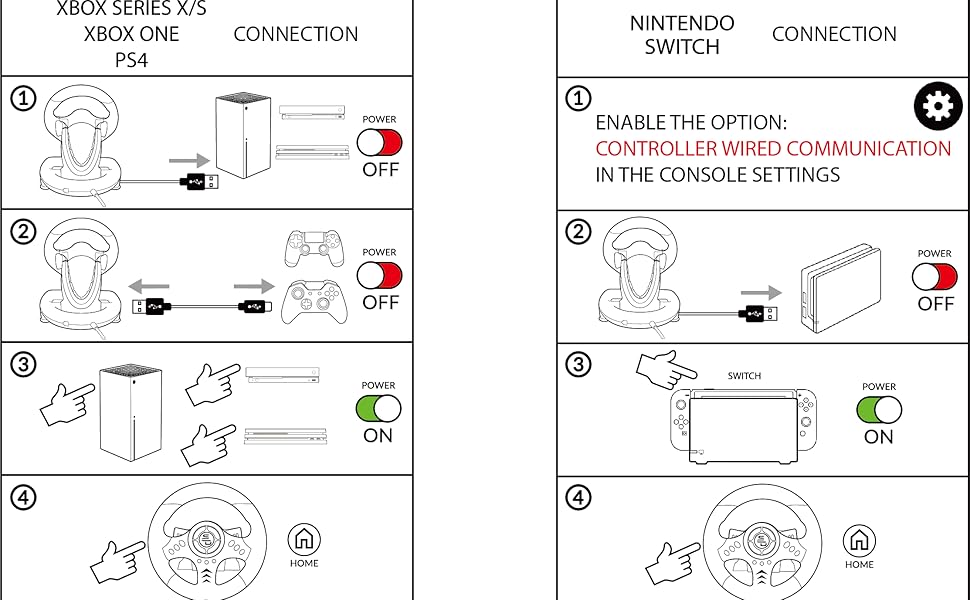 XBOX SERIES X/S
XBOX ONE
PS4

CONNECTION

①

POWER
OFF

②

POWER
OFF

③

POWER
ON

④

HOME

NINTENDO
SWITCH

CONNECTION

①

ENABLE THE OPTION:
CONTROLLER WIRED COMMUNICATION
IN THE CONSOLE SETTINGS

②

POWER
OFF

③

SWITCH

POWER
ON

④

HOME