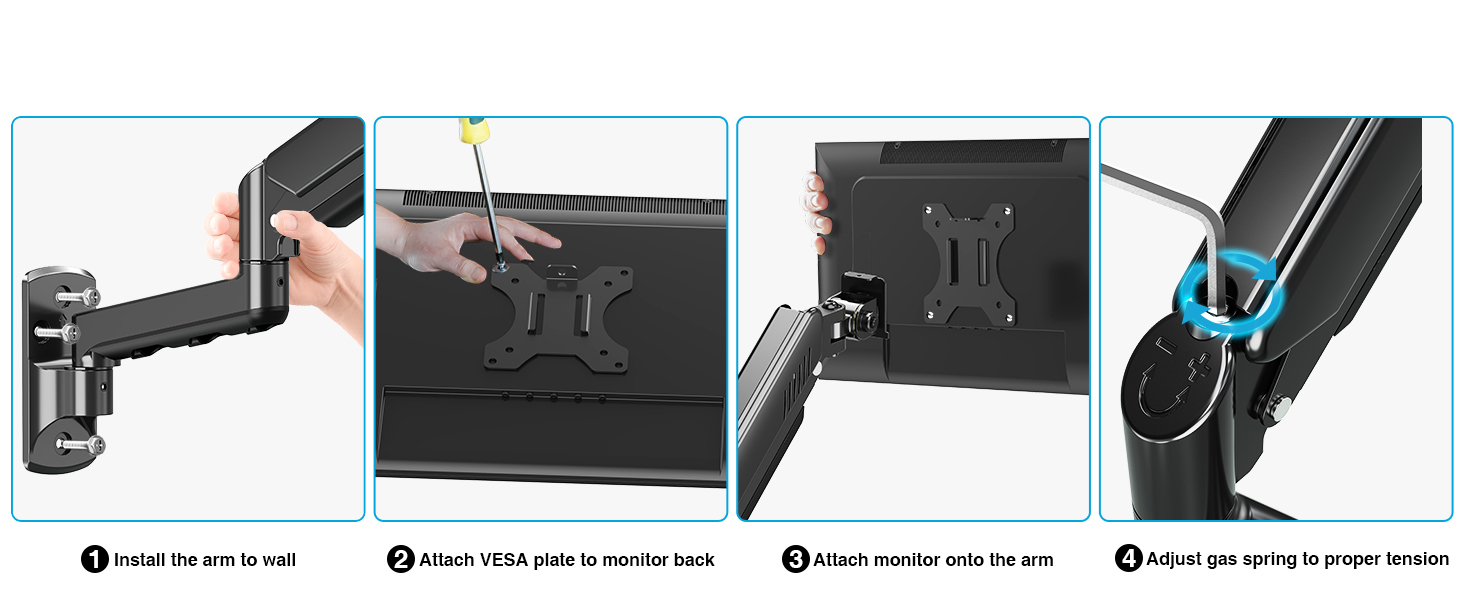 1 Install the arm to wall

2 Attach VESA plate to monitor back

3 Attach monitor onto the arm

4 Adjust gas spring to proper tension