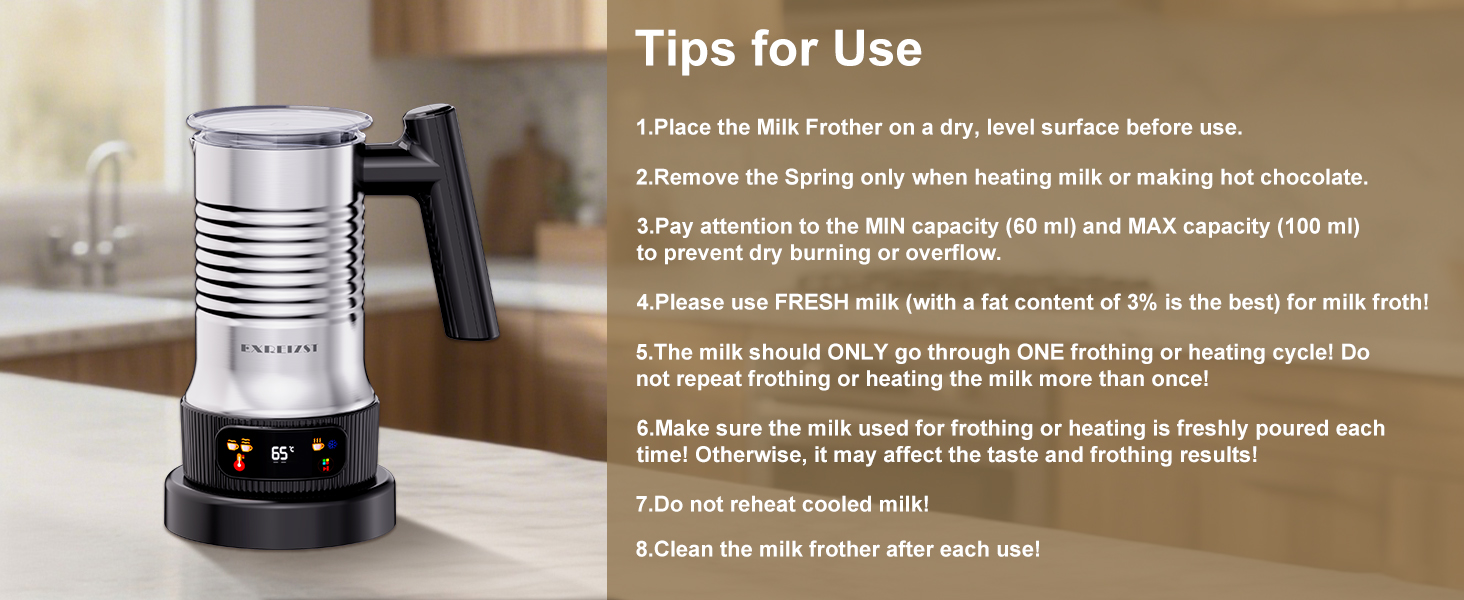 EXREIZST

65°C

Tips for Use

1.Place the Milk Frother on a dry, level surface before use.

2.Remove the Spring only when heating milk or making hot chocolate.

3.Pay attention to the MIN capacity (60 ml) and MAX capacity (100 ml) to prevent dry burning or overflow.

4.Please use FRESH milk (with a fat content of 3% is the best) for milk froth!

5.The milk should ONLY go through ONE frothing or heating cycle! Do not repeat frothing or heating the milk more than once!

6.Make sure the milk used for frothing or heating is freshly poured each time! Otherwise, it may affect the taste and frothing results!

7.Do not reheat cooled milk!

8.Clean the milk frother after each use!