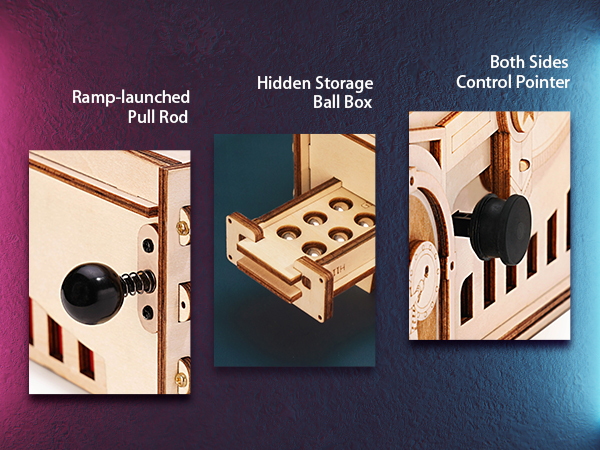 Ramp-launched Pull Rod

Hidden Storage Ball Box

Both Sides Control Pointer