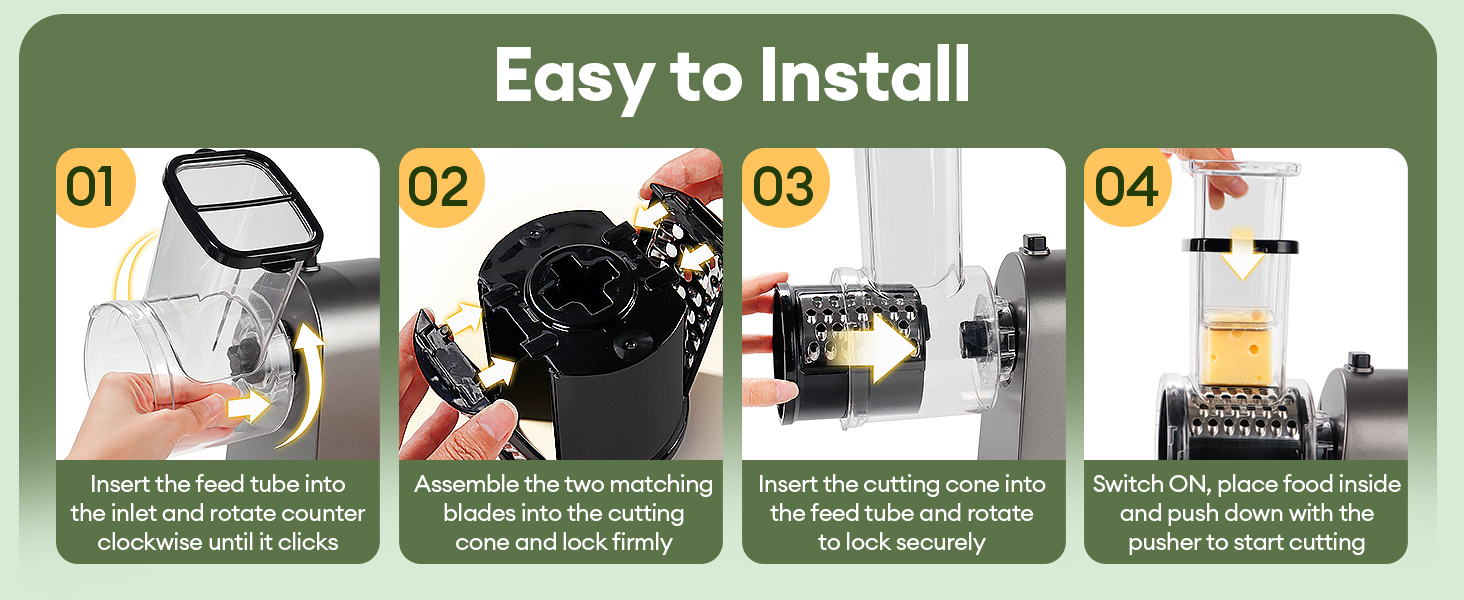 Easy to Install

01

Insert the feed tube into the inlet and rotate counter clockwise until it clicks

02

Assemble the two matching blades into the cutting cone and lock firmly

03

Insert the cutting cone into the feed tube and rotate to lock securely

04

Switch ON, place food inside and push down with the pusher to start cutting