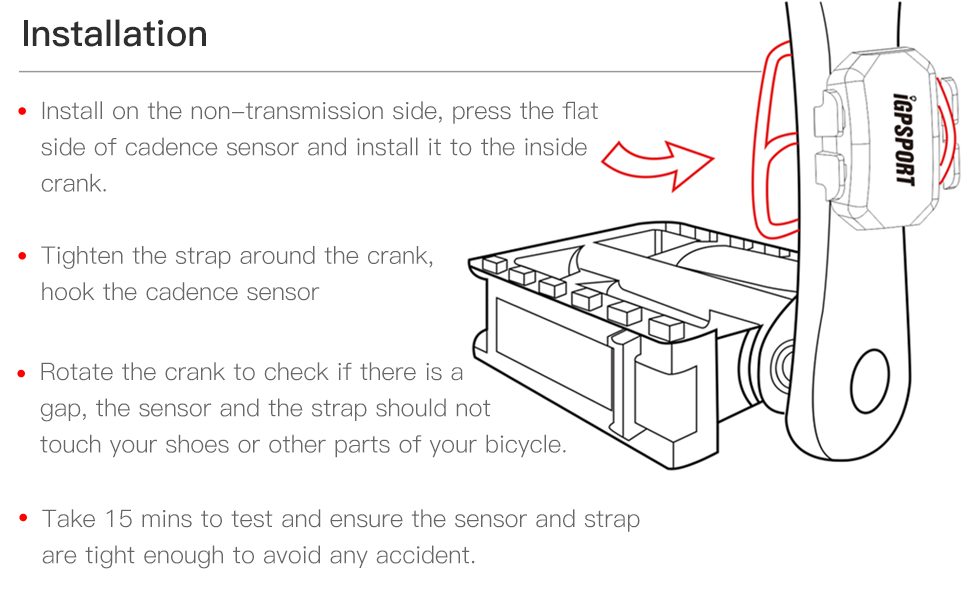 Installation

• Install on the non–transmission side, press the flat side of cadence sensor and install it to the inside crank.

• Tighten the strap around the crank, hook the cadence sensor

• Rotate the crank to check if there is a gap, the sensor and the strap should not touch your shoes or other parts of your bicycle.

• Take 15 mins to test and ensure the sensor and strap are tight enough to avoid any accident.

iGPSPORT