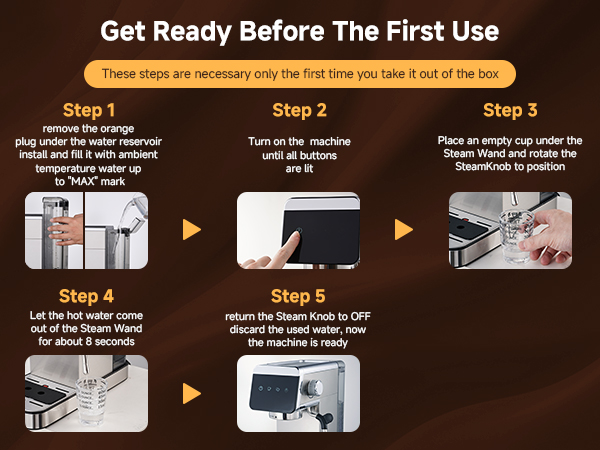 Get Ready Before The First Use

These steps are necessary only the first time you take it out of the box

Step 1
remove the orange plug under the water reservoir install and fill it with ambient temperature water up to "MAX" mark

Step 2
Turn on the machine until all buttons are lit

Step 3
Place an empty cup under the Steam Wand and rotate the SteamKnob to position

Step 4
Let the hot water come out of the Steam Wand for about 8 seconds

Step 5
return the Steam Knob to OFF discard the used water, now the machine is ready