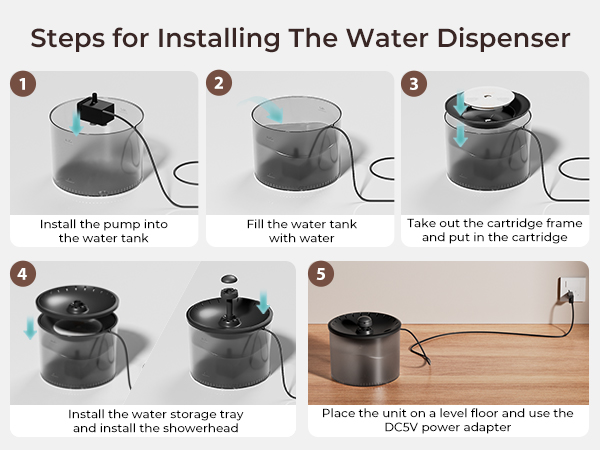 Steps for Installing The Water Dispenser

1

Install the pump into the water tank

2

Fill the water tank with water

3

Take out the cartridge frame and put in the cartridge

4

Install the water storage tray and install the showerhead

5

Place the unit on a level floor and use the DC5V power adapter