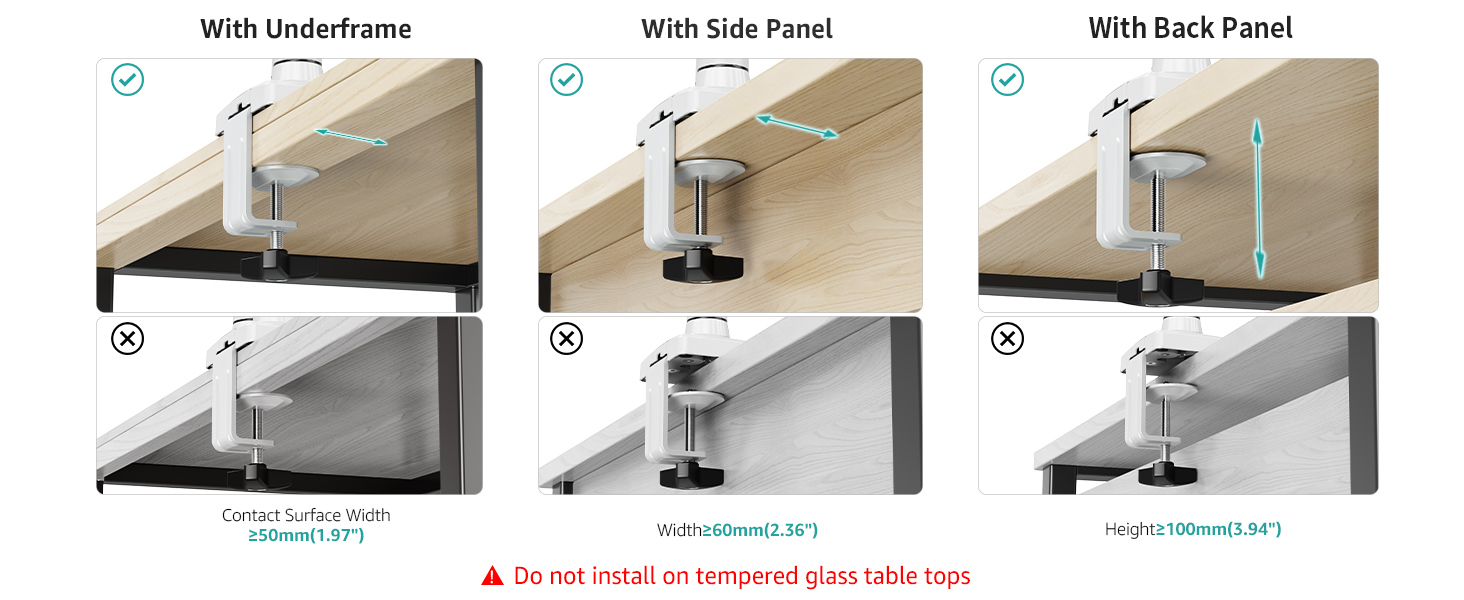 With Underframe

Contact Surface Width
≥50mm(1.97")

With Side Panel

Width≥60mm(2.36")

With Back Panel

Height≥100mm(3.94")

Do not install on tempered glass table tops