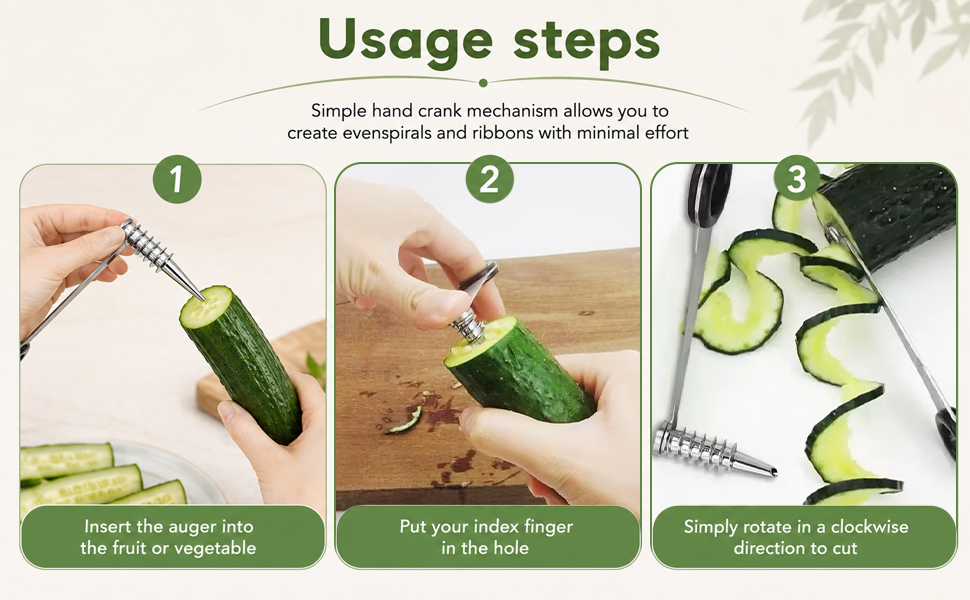 Usage steps

Simple hand crank mechanism allows you to create evenspirals and ribbons with minimal effort

1

Insert the auger into the fruit or vegetable

2

Put your index finger in the hole

3

Simply rotate in a clockwise direction to cut