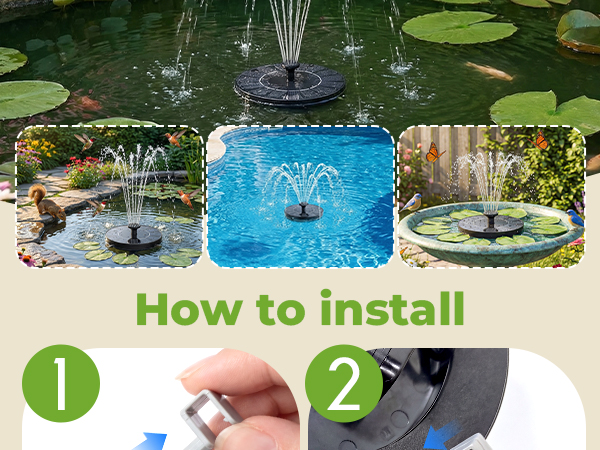 How to install

1

2