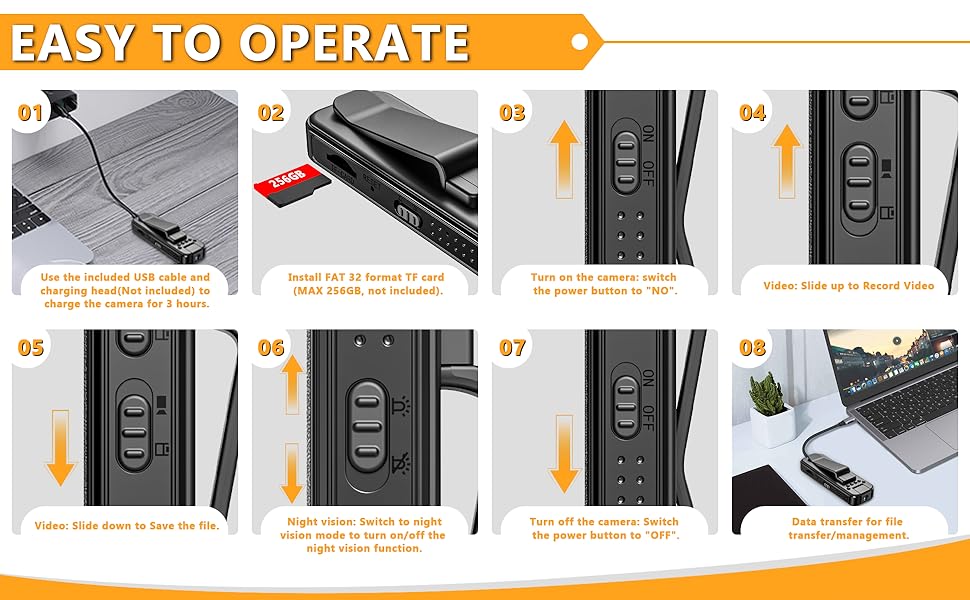 EASY TO OPERATE

01
Use the included USB cable and charging head(Not included) to charge the camera for 3 hours.

02
256GB
Install FAT 32 format TF card (MAX 256GB, not included).

03
ON OFF
Turn on the camera: switch the power button to "NO".

04
Video: Slide up to Record Video

05
Video: Slide down to Save the file.

06
Night vision: Switch to night vision mode to turn on/off the night vision function.

07
ON OFF
Turn off the camera: Switch the power button to "OFF".

08
Data transfer for file transfer/management.