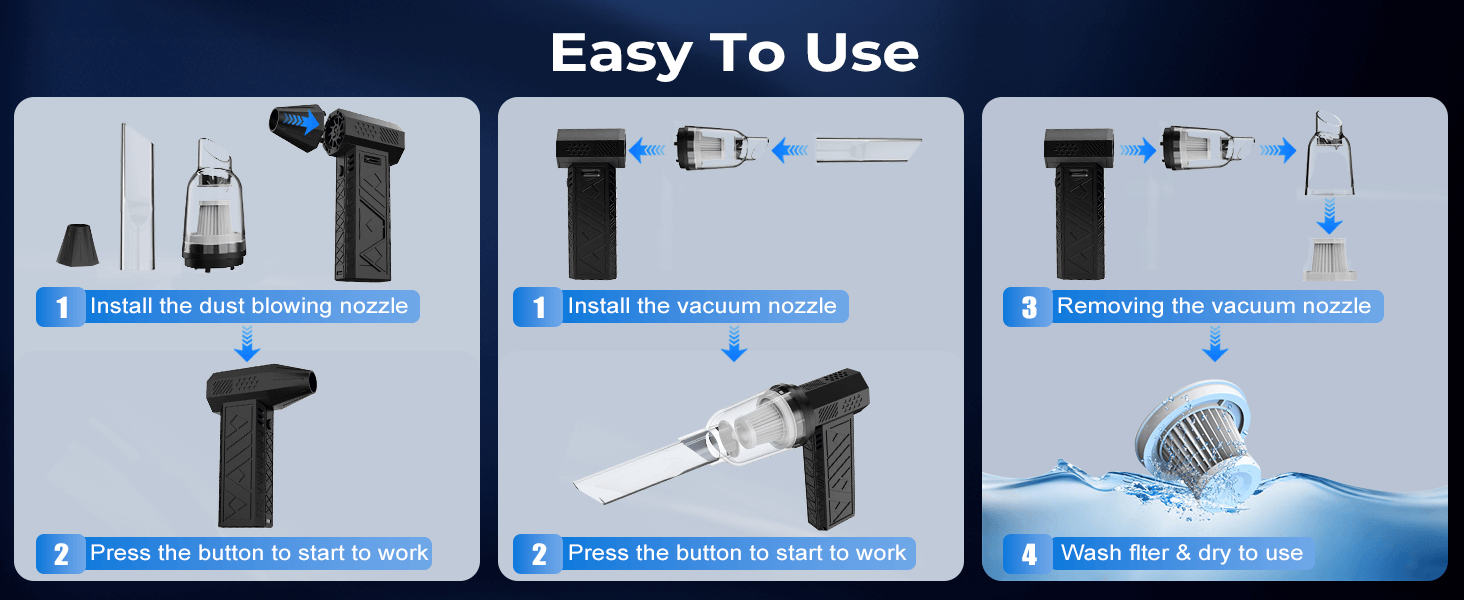 Easy To Use

1 Install the dust blowing nozzle

2 Press the button to start to work

1 Install the vacuum nozzle

2 Press the button to start to work

3 Removing the vacuum nozzle

4 Wash flter & dry to use