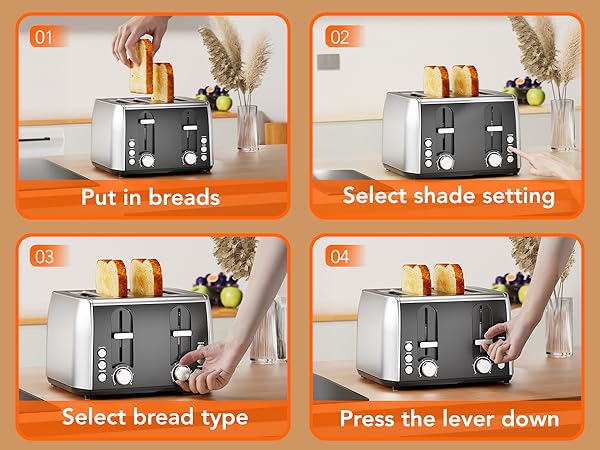 01

Put in breads

02

Select shade setting

03

Select bread type

04

Press the lever down