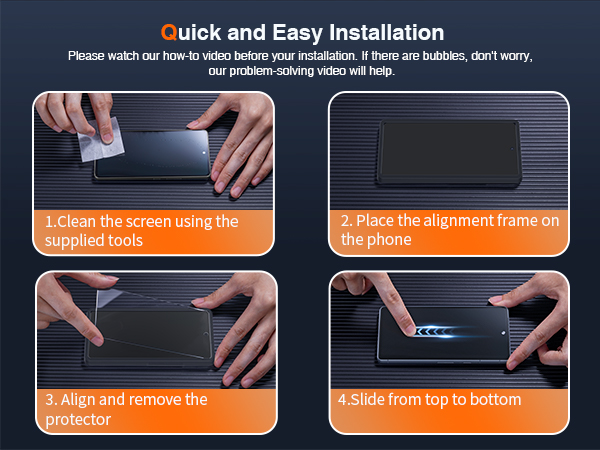 Quick and Easy Installation

Please watch our how-to video before your installation. If there are bubbles, don't worry, our problem-solving video will help.

1.Clean the screen using the supplied tools

2. Place the alignment frame on the phone

3. Align and remove the protector

4.Slide from top to bottom