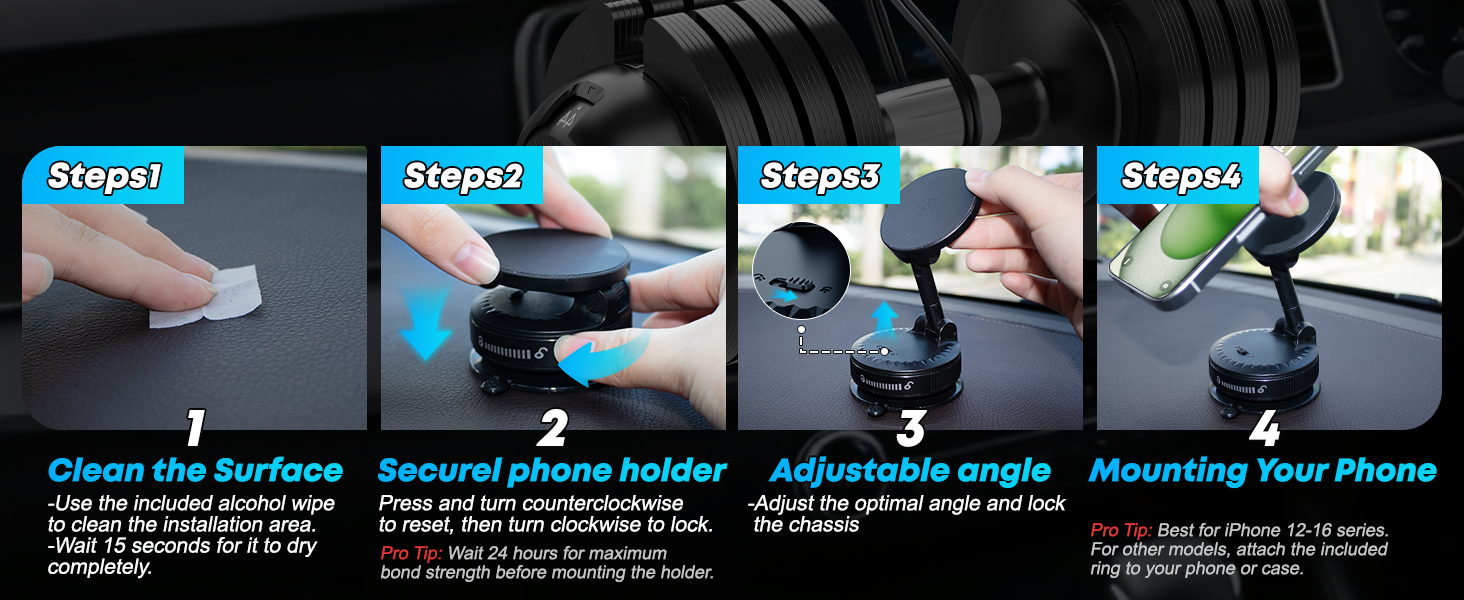 Steps1

1

Clean the Surface

-Use the included alcohol wipe to clean the installation area.
-Wait 15 seconds for it to dry completely.

Steps2

2

Securel phone holder

Press and turn counterclockwise to reset, then turn clockwise to lock.

Pro Tip: Wait 24 hours for maximum bond strength before mounting the holder.

Steps3

3

Adjustable angle

-Adjust the optimal angle and lock the chassis

Steps4

4

Mounting Your Phone

Pro Tip: Best for iPhone 12-16 series. For other models, attach the included ring to your phone or case.