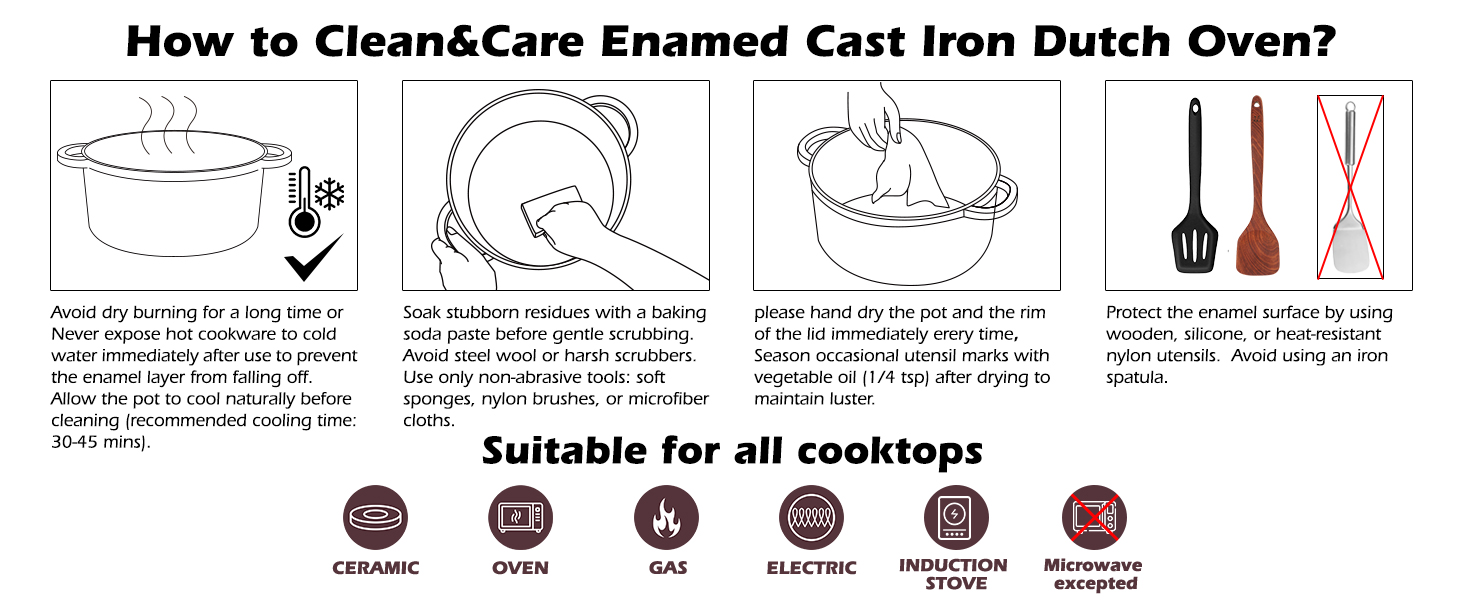 How to Clean&Care Enamed Cast Iron Dutch Oven?

Avoid dry burning for a long time or Never expose hot cookware to cold water immediately after use to prevent the enamel layer from falling off. Allow the pot to cool naturally before cleaning (recommended cooling time: 30-45 mins).

Soak stubborn residues with a baking soda paste before gentle scrubbing. Avoid steel wool or harsh scrubbers. Use only non-abrasive tools: soft sponges, nylon brushes, or microfiber cloths.

please hand dry the pot and the rim of the lid immediately erery time, Season occasional utensil marks with vegetable oil (1/4 tsp) after drying to maintain luster.

Protect the enamel surface by using wooden, silicone, or heat-resistant nylon utensils. Avoid using an iron spatula.

Suitable for all cooktops

CERAMIC

OVEN

GAS

ELECTRIC

INDUCTION STOVE

Microwave excepted