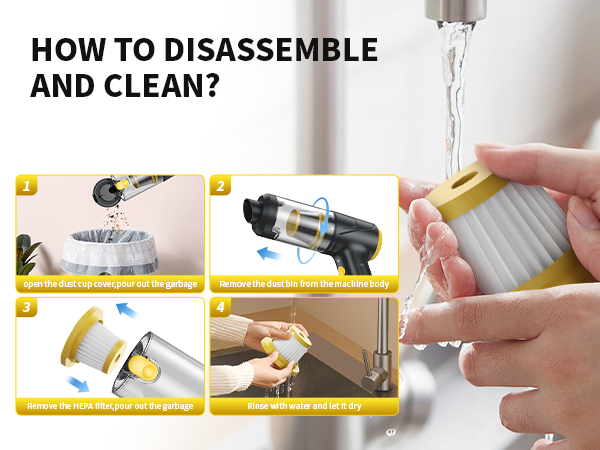 HOW TO DISASSEMBLE AND CLEAN?

1
open the dust cup cover,pour out the garbage

2
Remove the dust bin from the machine body

3
Remove the HEPA filter,pour out the garbage

4
Rinse with water and let it dry