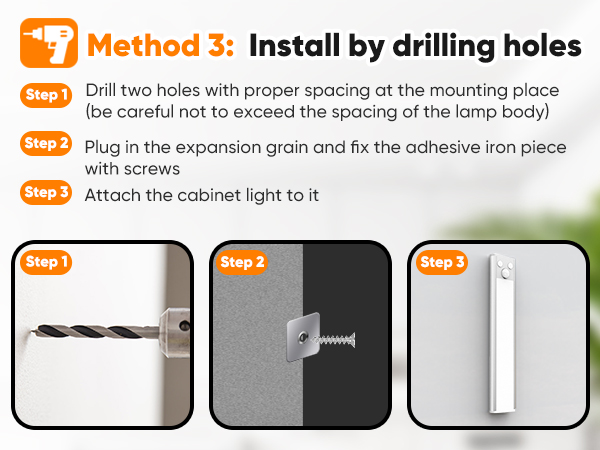 Method 3: Install by drilling holes

Step 1 Drill two holes with proper spacing at the mounting place (be careful not to exceed the spacing of the lamp body)

Step 2 Plug in the expansion grain and fix the adhesive iron piece with screws

Step 3 Attach the cabinet light to it

Step 1

Step 2

Step 3