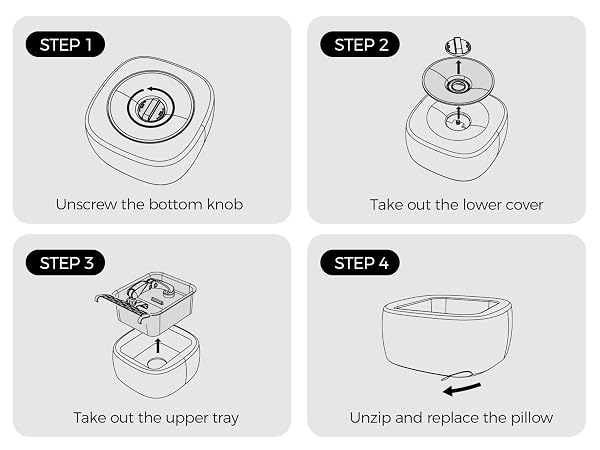 STEP 1

Unscrew the bottom knob

STEP 2

Take out the lower cover

STEP 3

Take out the upper tray

STEP 4

Unzip and replace the pillow